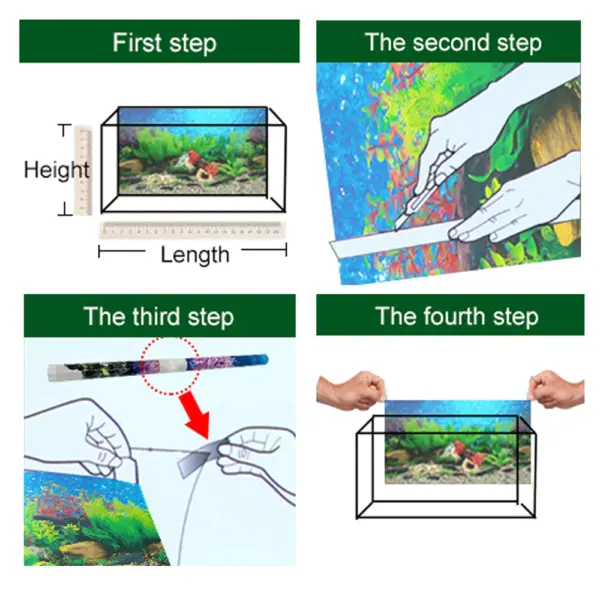 First step

Height

Length

The second step

The third step

The fourth step