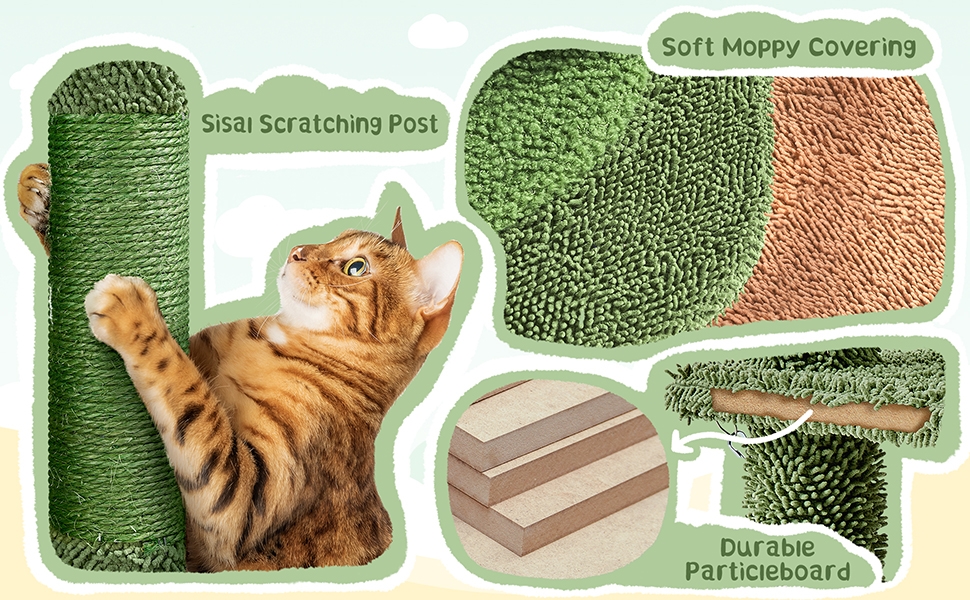 Sisal Scratching Post

Soft Moppy Covering

Durable Particleboard