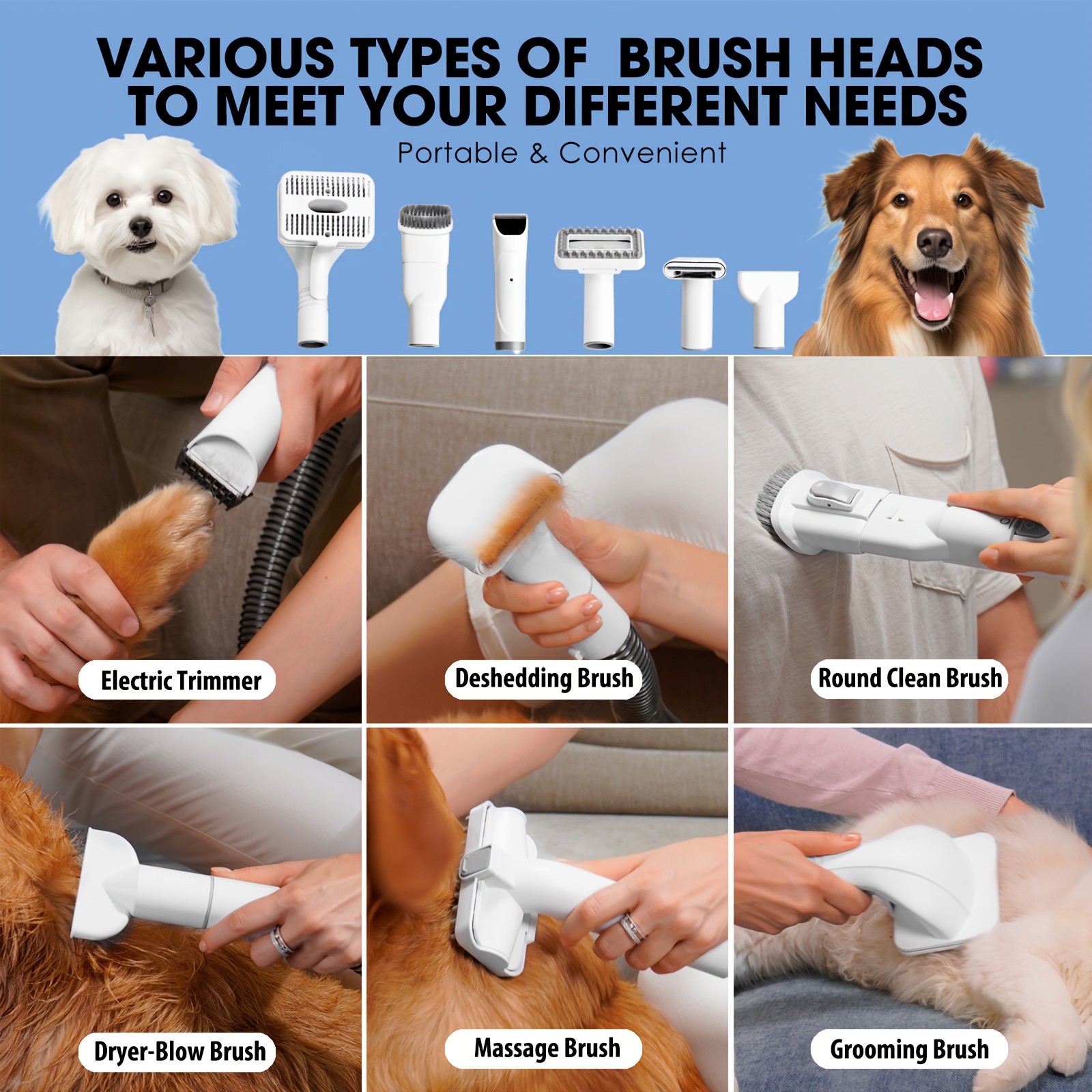 VARIOUS TYPES OF BRUSH HEADS TO MEET YOUR DIFFERENT NEEDS

Portable & Convenient

Electric Trimmer

Deshedding Brush

Round Clean Brush

Dryer-Blow Brush

Massage Brush

Grooming Brush