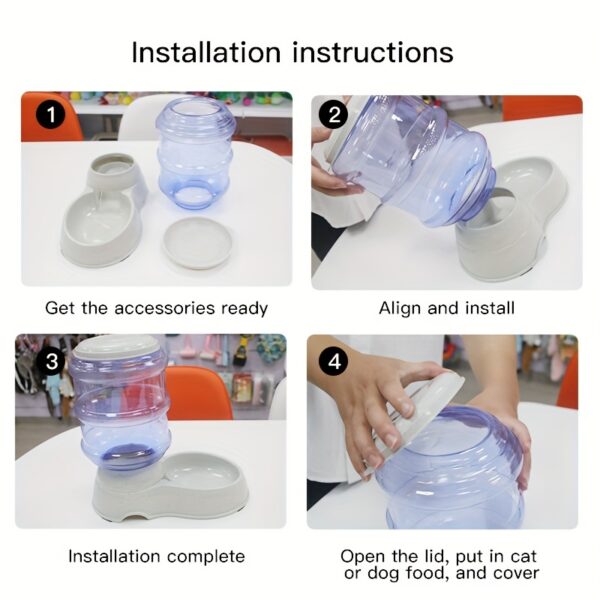 Installation instructions

1

Get the accessories ready

2

Align and install

3

Installation complete

4

Open the lid, put in cat or dog food, and cover