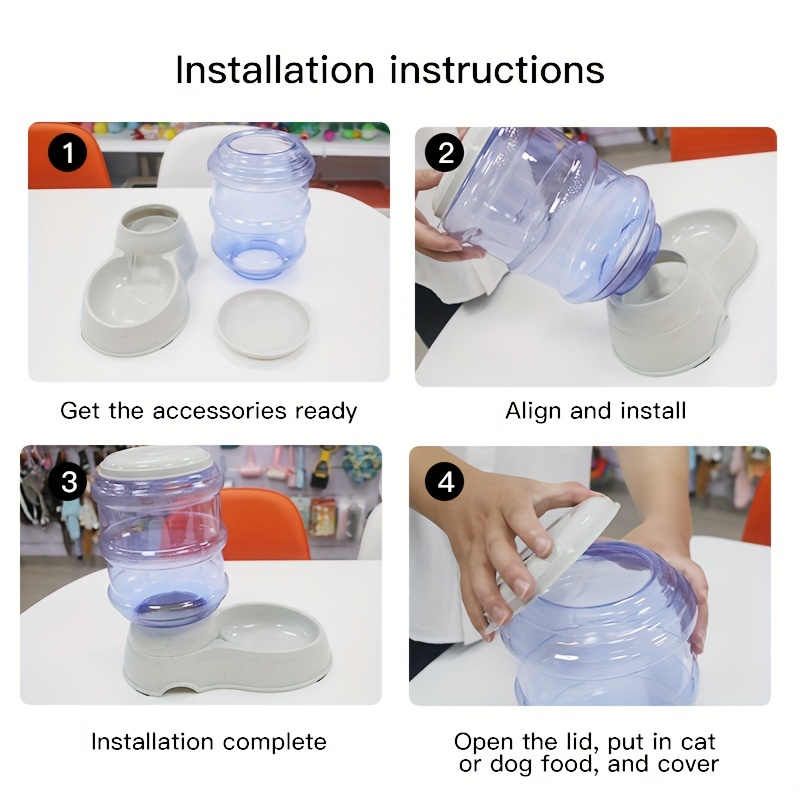 Installation instructions

1

Get the accessories ready

2

Align and install

3

Installation complete

4

Open the lid, put in cat or dog food, and cover